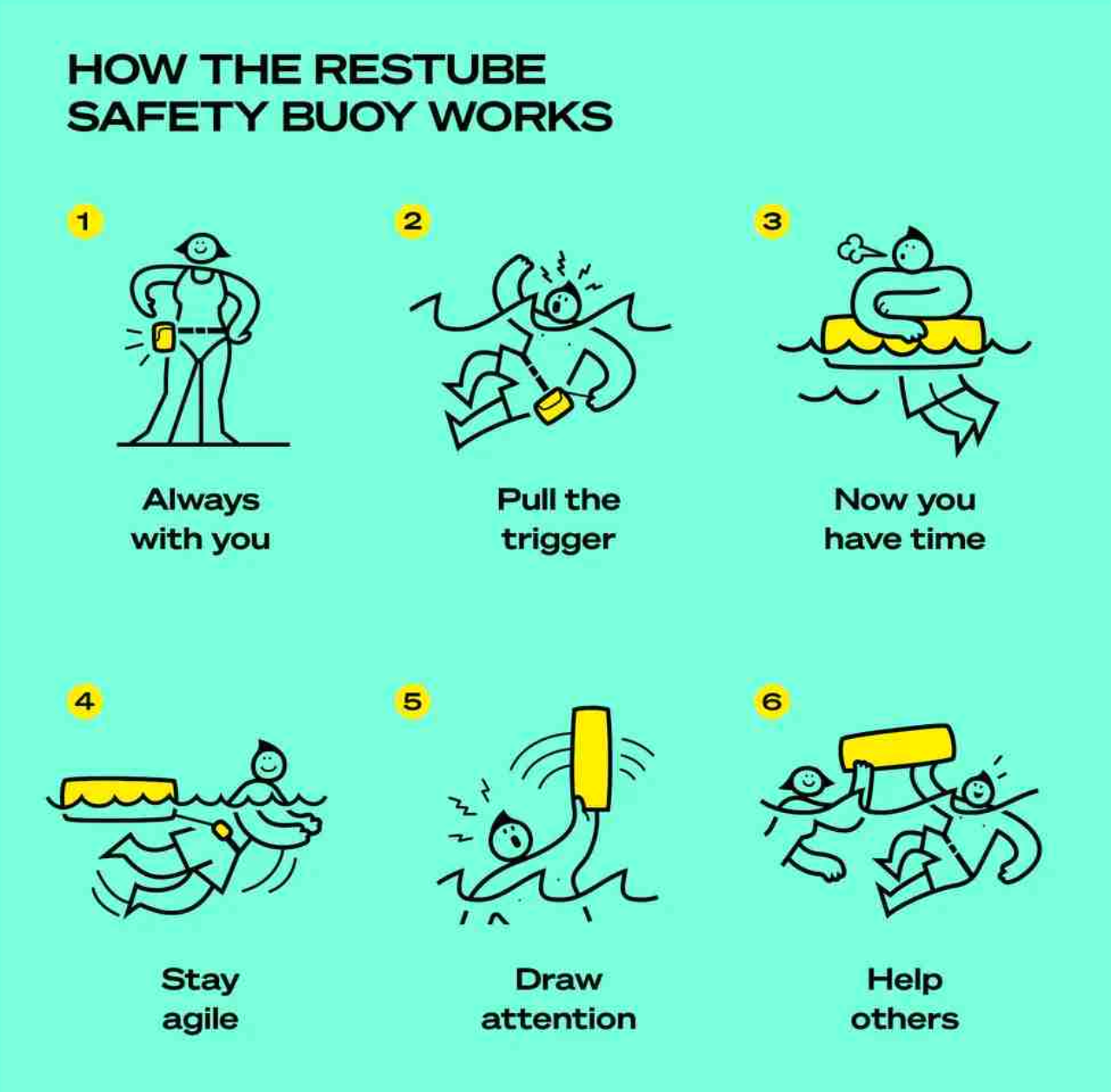 HOW THE RESTUBE SAFETY BUOY WORKS

1

Always with you

2

Pull the trigger

3

Now you have time

4

Stay agile

5

Draw attention

6

Help others